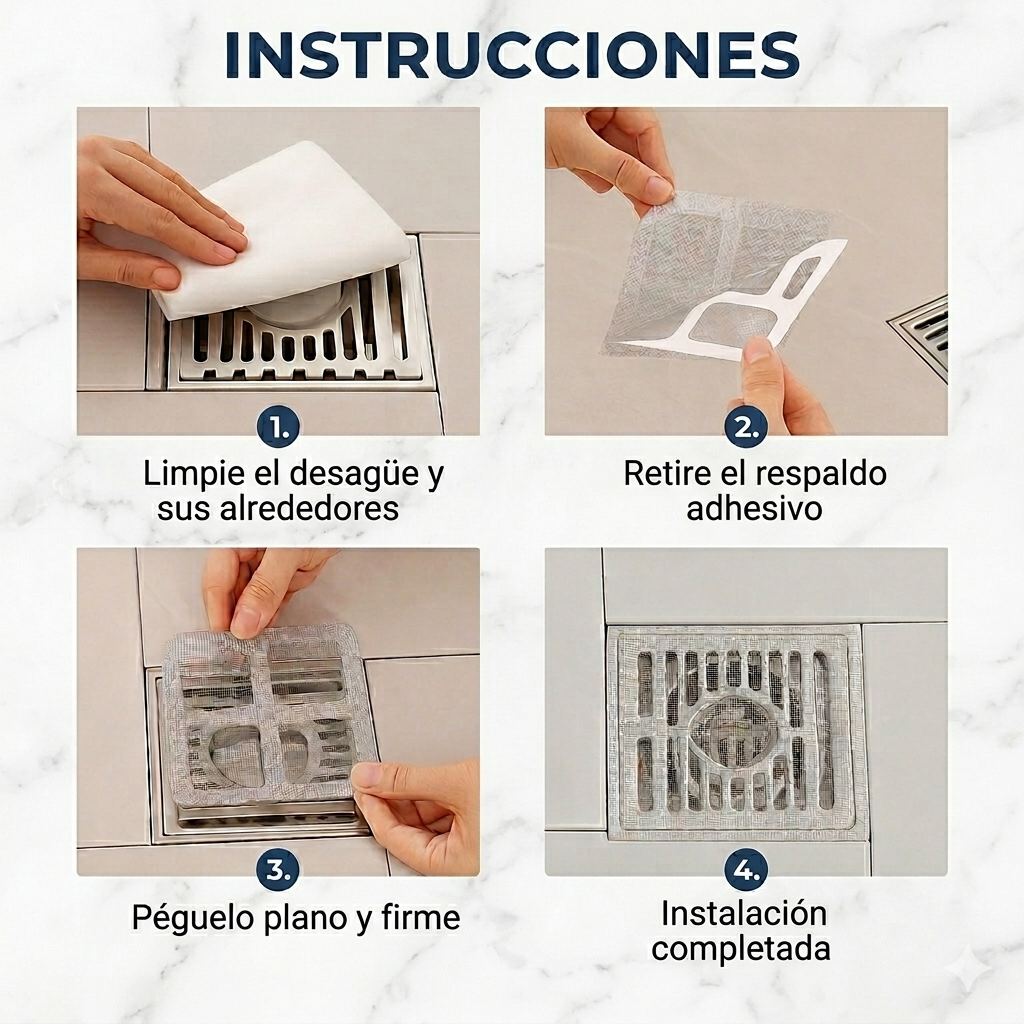 INSTRUCCIONES

1.
Limpie el desagüe y sus alrededores

2.
Retire el respaldo adhesivo

3.
Péguelo plano y firme

4.
Instalación completada